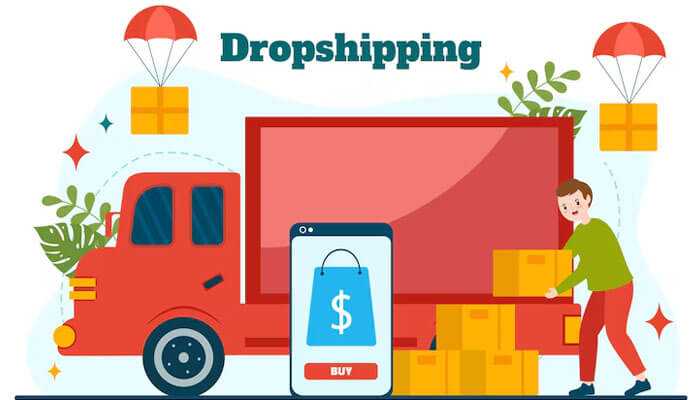 Dropshipping

$

BUY