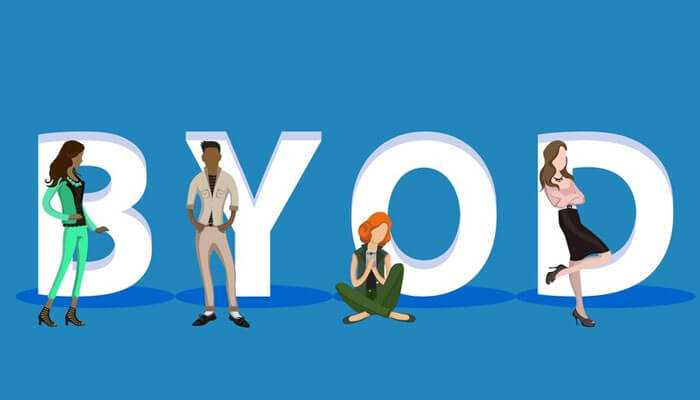 BYOD