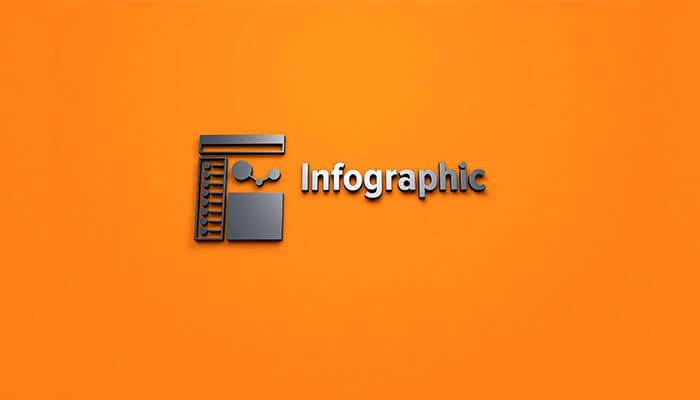 Infographic