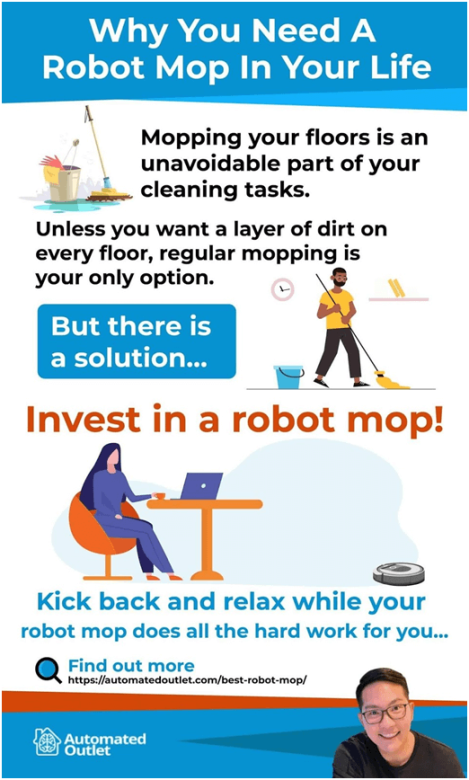 Why You Need A Robot Mop In Your Life

Mopping your floors is an unavoidable part of your cleaning tasks.

Unless you want a layer of dirt on every floor, regular mopping is your only option.

But there is a solution...

Invest in a robot mop!

Kick back and relax while your robot mop does all the hard work for you...

Find out more
https://automatedoutlet.com/best-robot-mop/

Automated Outlet